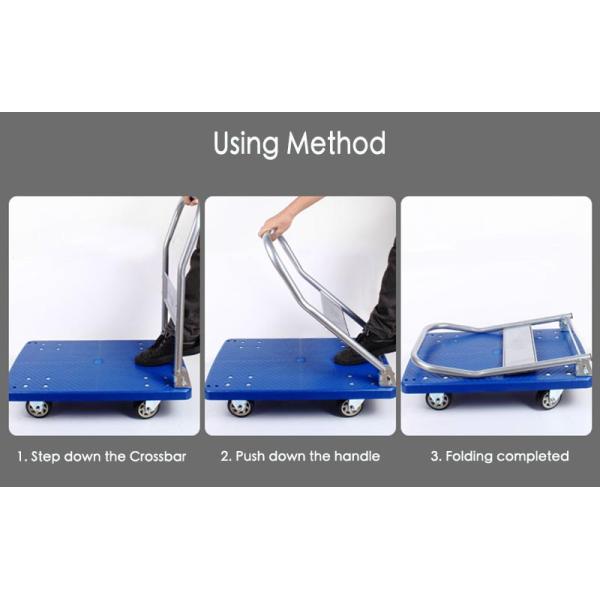 Using Method

1. Step down the Crossbar

2. Push down the handle

3. Folding completed