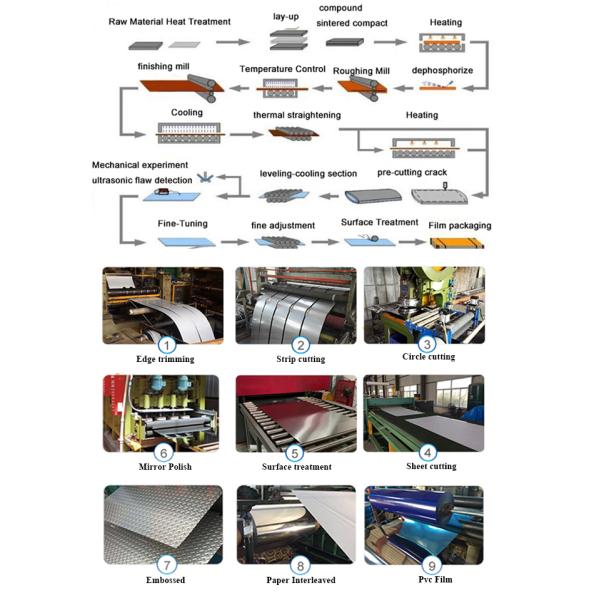 Raw Material Heat Treatment

lay-up

compound sintered compact

Heating

finishing mill

Temperature Control

Roughing Mill

dephosphorize

Cooling

thermal straightening

Heating

Mechanical experiment ultrasonic flaw detection

leveling-cooling section

pre-cutting crack

Fine-Tuning

fine adjustment

Surface Treatment

Film packaging

1
Edge trimming

2
Strip cutting

3
Circle cutting

6
Mirror Polish

5
Surface treatment

4
Sheet cutting

7
Embossed

8
Paper Interleaved

9
Pvc Film