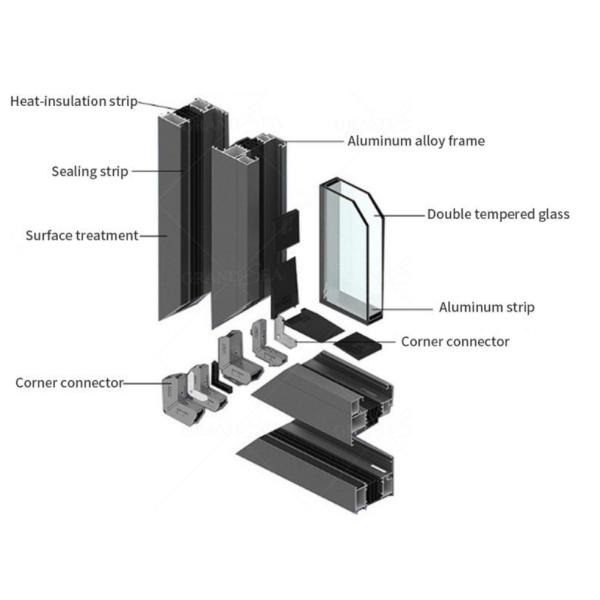 Heat-insulation strip
Aluminum alloy frame
Sealing strip
Double tempered glass
Surface treatment
Aluminum strip
Corner connector
Corner connector