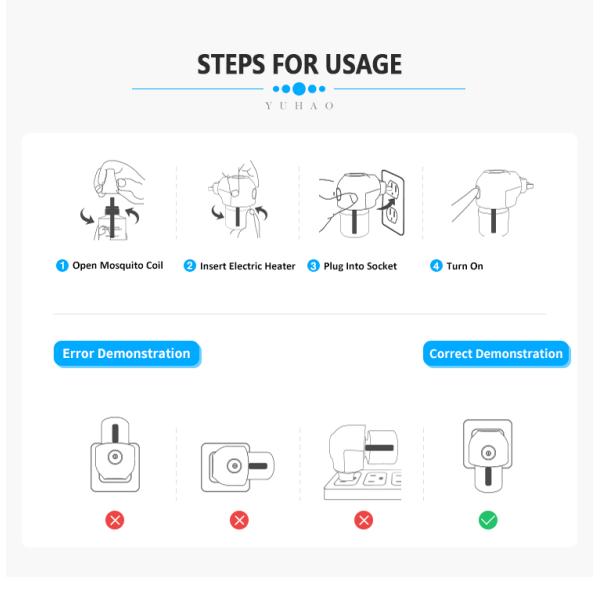 STEPS FOR USAGE

YUHAO

1 Open Mosquito Coil

2 Insert Electric Heater

3 Plug Into Socket

4 Turn On

Error Demonstration

Correct Demonstration