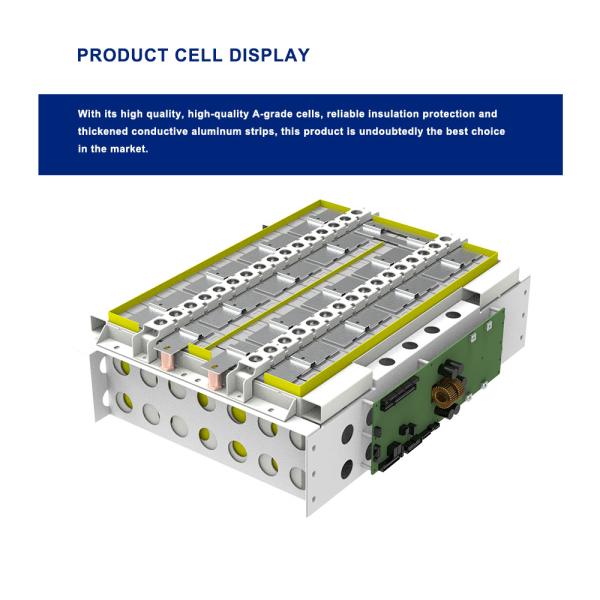 PRODUCT CELL DISPLAY

With its high quality, high-quality A-grade cells, reliable insulation protection and thickened conductive aluminum strips, this product is undoubtedly the best choice in the market.