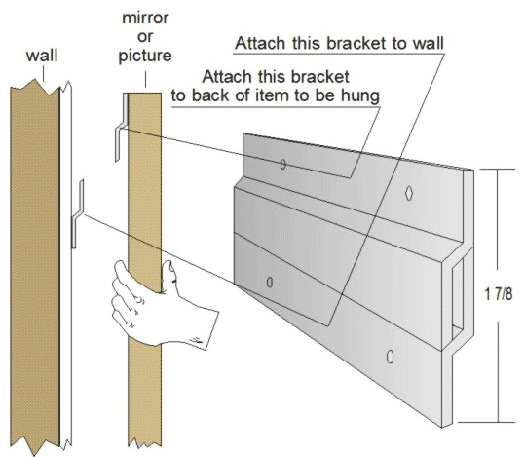 wall

mirror or picture

Attach this bracket to wall

Attach this bracket to back of item to be hung

1 7/8