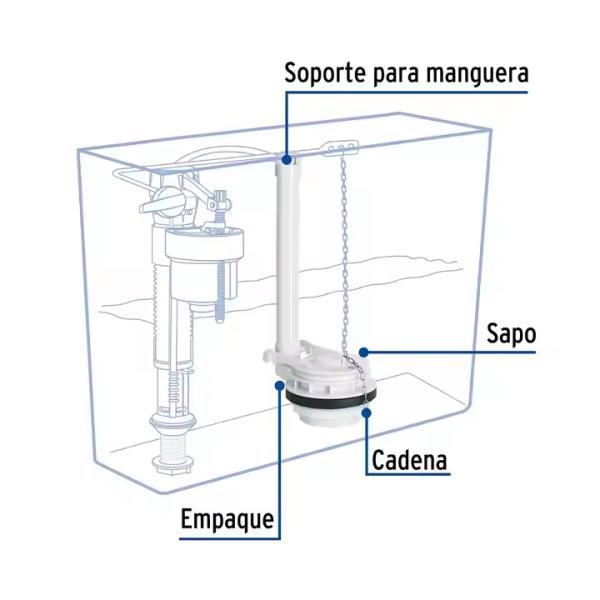 Soporte para manguera

Sapo

Cadena

Empaque