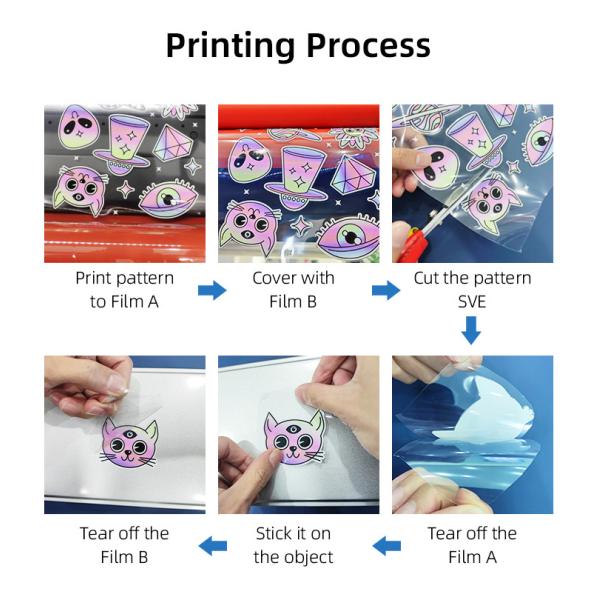 Printing Process

Print pattern to Film A

Cover with Film B

Cut the pattern SVE

Tear off the Film A

Stick it on the object

Tear off the Film B