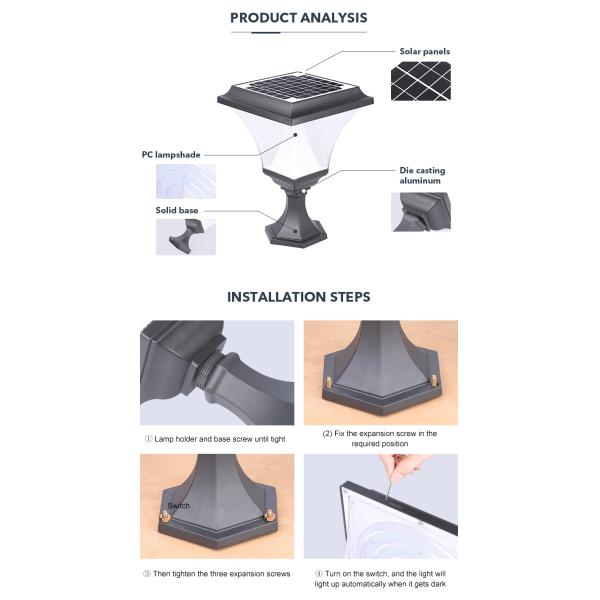 PRODUCT ANALYSIS

Solar panels

PC lampshade

Die casting aluminum

Solid base

INSTALLATION STEPS

① Lamp holder and base screw until tight

(2) Fix the expansion screw in the required position

Switch

③ Then tighten the three expansion screws

④ Turn on the switch, and the light will light up automatically when it gets dark