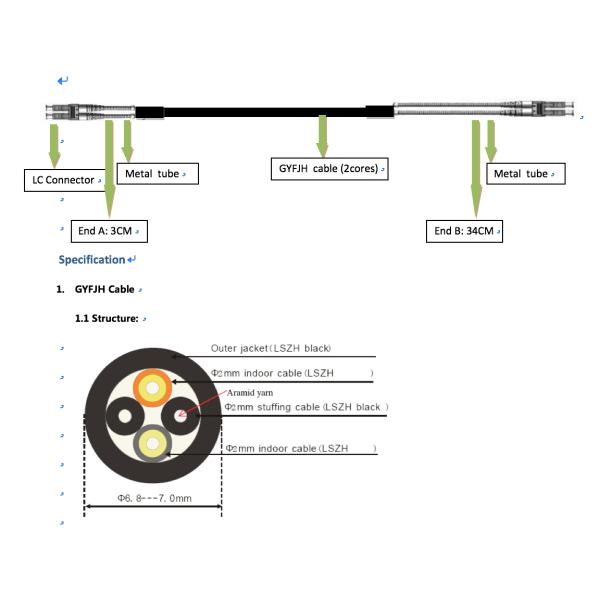 LC Connector

Metal tube

GYFJH cable (2cores)

Metal tube

End A: 3CM

End B: 34CM

Specification

1. GYFJH Cable

1.1 Structure:

Outer jacket (LSZH black)

Φ2mm indoor cable (LSZH )

Aramid yarn

Φ2mm stuffing cable (LSZH black )

Φ2mm indoor cable (LSZH )

Φ6. 8---7. 0mm