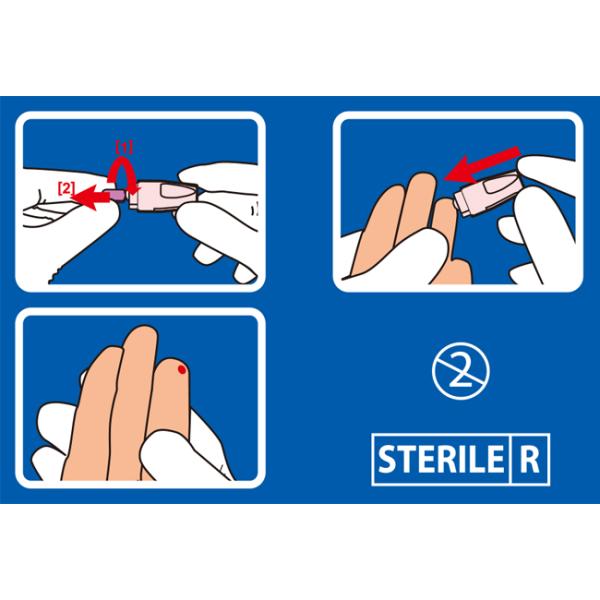 [1]
[2]

2

STERILE R