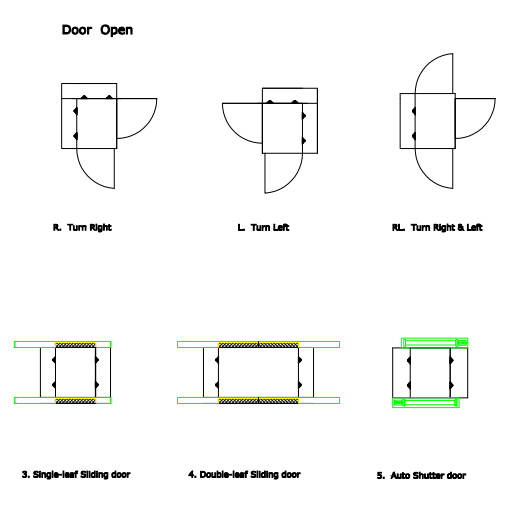 Door Open

R. Turn Right

L. Turn Left

RL. Turn Right & Left

3. Single-leaf Sliding door

4. Double-leaf Sliding door

5. Auto Shutter door