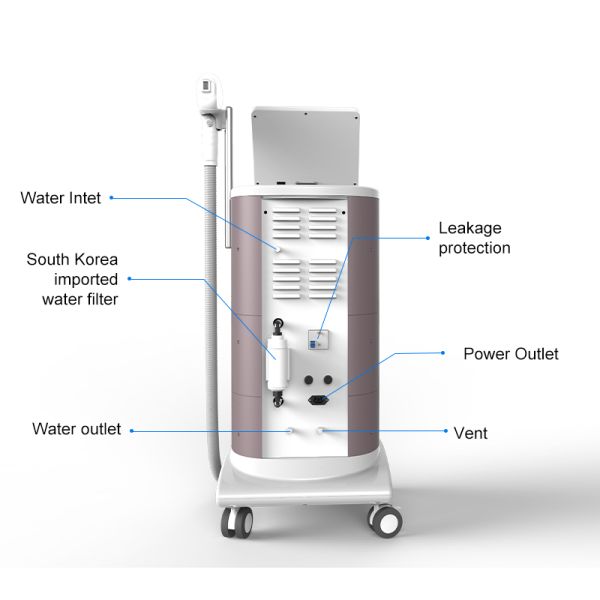 Water Intet

South Korea imported water filter

Water outlet

Leakage protection

Power Outlet

Vent