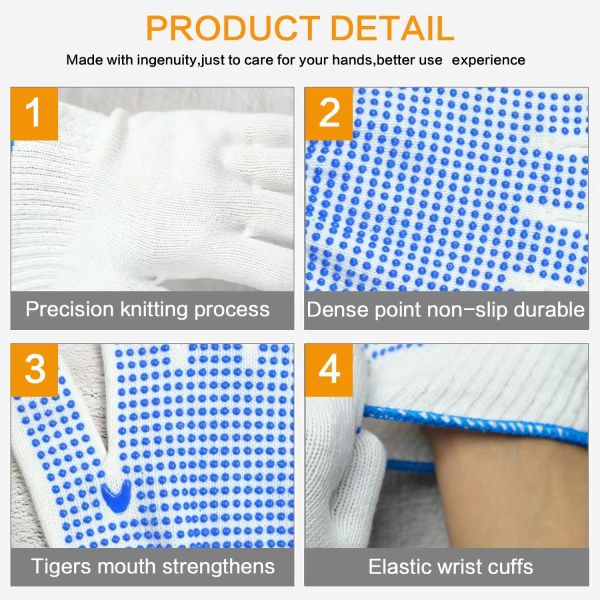 PRODUCT DETAIL

Made with ingenuity,just to care for your hands,better use experience

1

Precision knitting process

2

Dense point non-slip durable

3

Tigers mouth strengthens

4

Elastic wrist cuffs