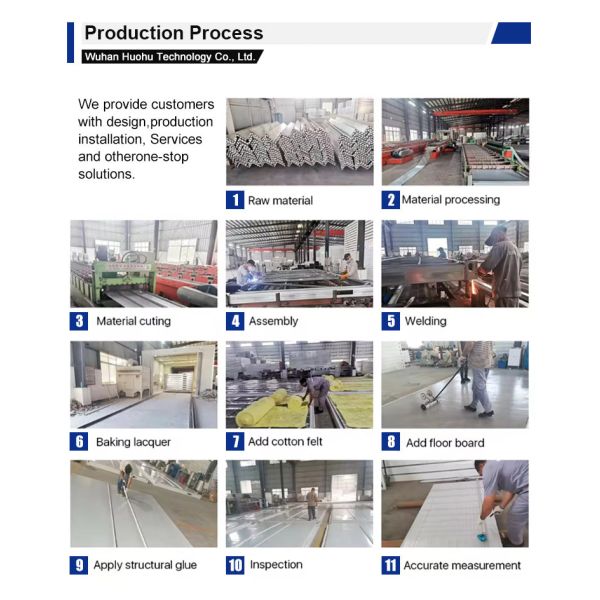 Production Process
Wuhan Huohu Technology Co., Ltd.

We provide customers with design,production installation, Services and otherone-stop solutions.

1 Raw material
2 Material processing
3 Material cuting
4 Assembly
5 Welding
6 Baking lacquer
7 Add cotton felt
8 Add floor board
9 Apply structural glue
10 Inspection
11 Accurate measurement