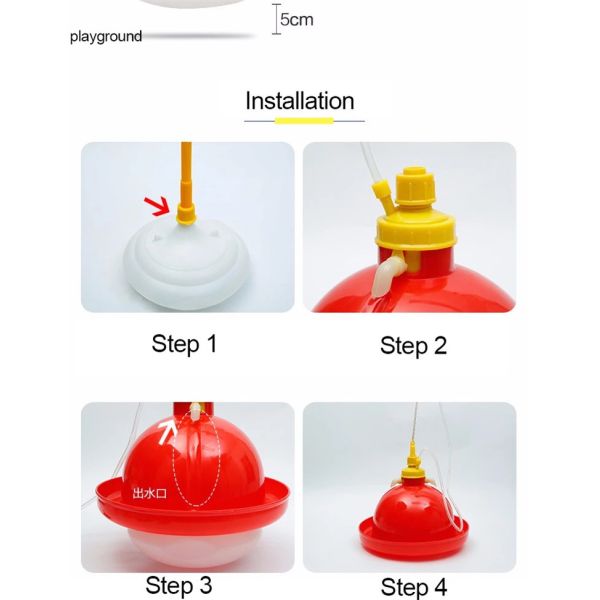 5cm
playground

Installation

Step 1

Step 2

出水口

Step 3

Step 4