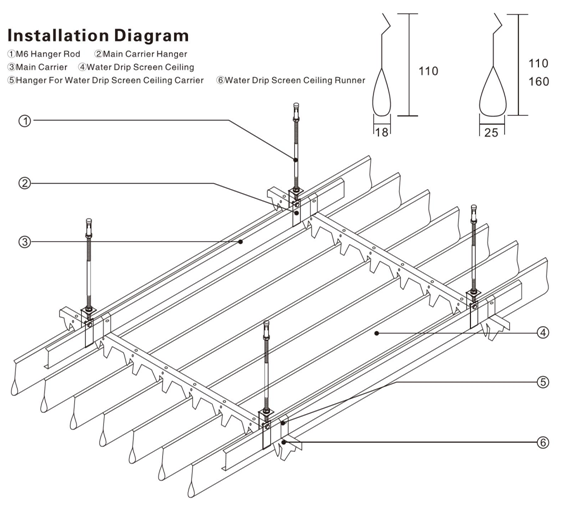 Installation Diagram

①M6 Hanger Rod ②Main Carrier Hanger
③Main Carrier ④Water Drip Screen Ceiling
⑤Hanger For Water Drip Screen Ceiling Carrier ⑥Water Drip Screen Ceiling Runner

110
18

110
160
25

①
②
③
④
⑤
⑥