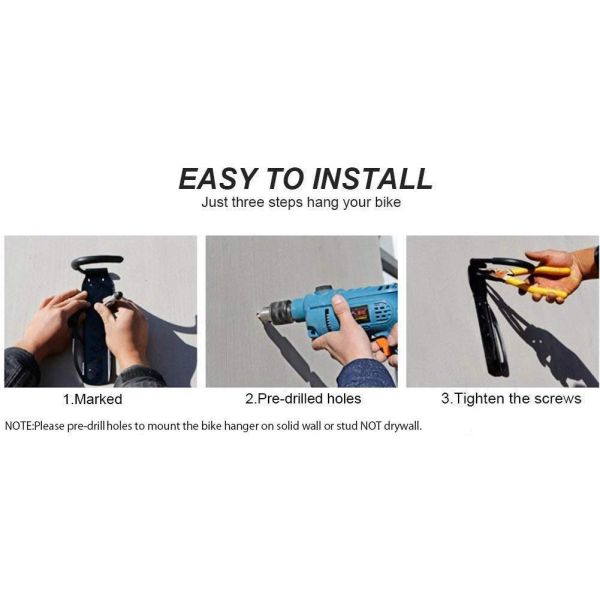 EASY TO INSTALL
Just three steps hang your bike

1.Marked

2.Pre-drilled holes

3.Tighten the screws

NOTE:Please pre-drill holes to mount the bike hanger on solid wall or stud NOT drywall.