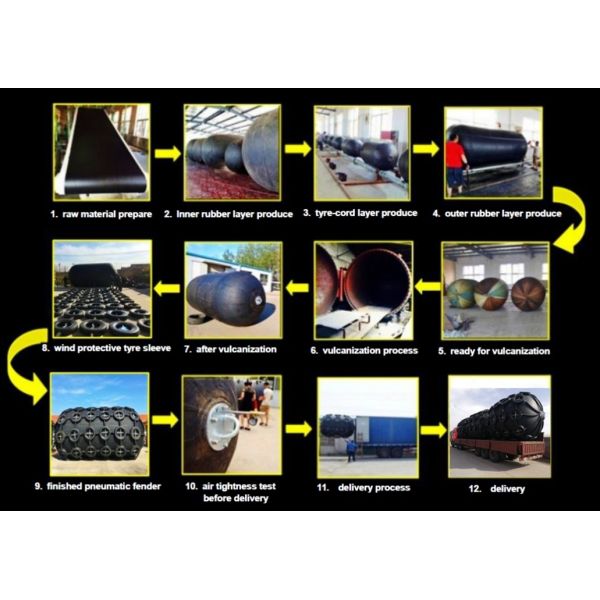 1. raw material prepare

2. Inner rubber layer produce

3. tyre-cord layer produce

4. outer rubber layer produce

5. ready for vulcanization

6. vulcanization process

7. after vulcanization

8. wind protective tyre sleeve

9. finished pneumatic fender

10. air tightness test before delivery

11. delivery process

12. delivery