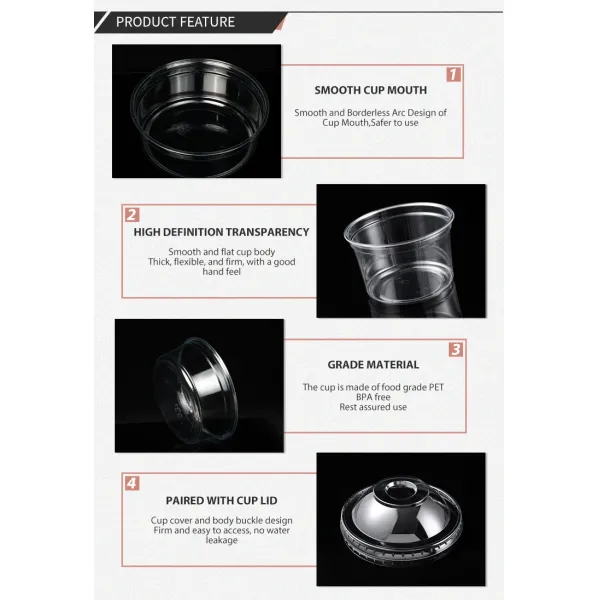 PRODUCT FEATURE

1

SMOOTH CUP MOUTH

Smooth and Borderless Arc Design of Cup Mouth,Safer to use

2

HIGH DEFINITION TRANSPARENCY

Smooth and flat cup body
Thick, flexible, and firm, with a good hand feel

3

GRADE MATERIAL

The cup is made of food grade PET
BPA free
Rest assured use

4

PAIRED WITH CUP LID

Cup cover and body buckle design
Firm and easy to access, no water leakage