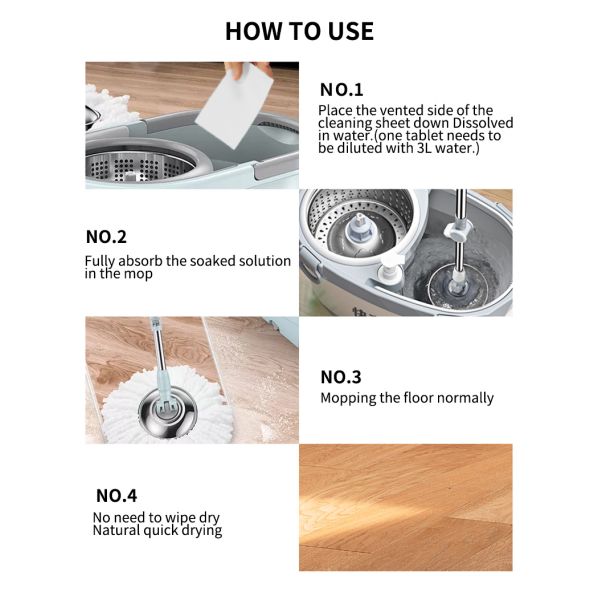 HOW TO USE

NO.1
Place the vented side of the cleaning sheet down Dissolved in water.(one tablet needs to be diluted with 3L water.)

NO.2
Fully absorb the soaked solution in the mop

NO.3
Mopping the floor normally

NO.4
No need to wipe dry
Natural quick drying