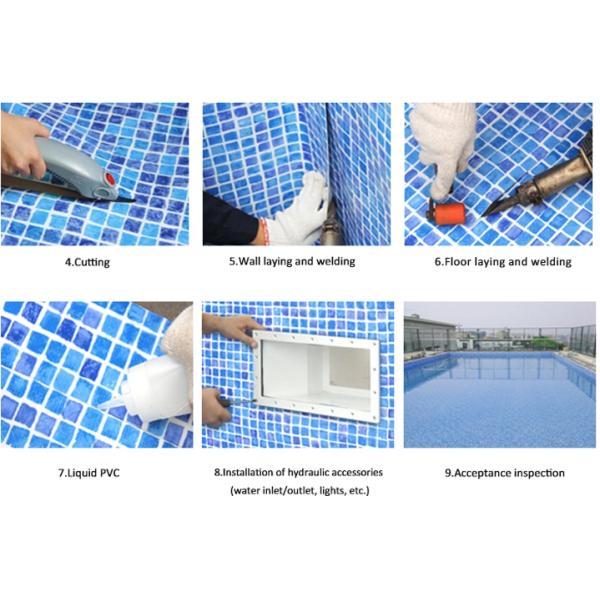 4.Cutting

5.Wall laying and welding

6.Floor laying and welding

7.Liquid PVC

8.Installation of hydraulic accessories (water inlet/outlet, lights, etc.)

9.Acceptance inspection