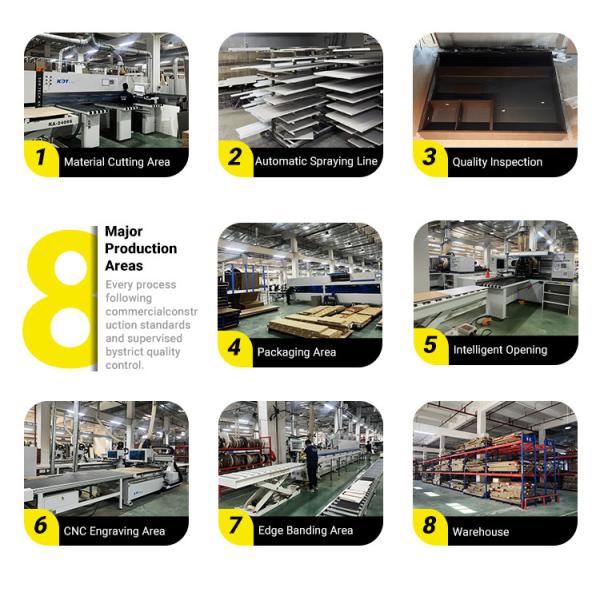 1 Material Cutting Area

2 Automatic Spraying Line

3 Quality Inspection

8 Major Production Areas

Every process following commercialconstruction standards and supervised bystrict quality control.

4 Packaging Area

5 Intelligent Opening

6 CNC Engraving Area

7 Edge Banding Area

8 Warehouse