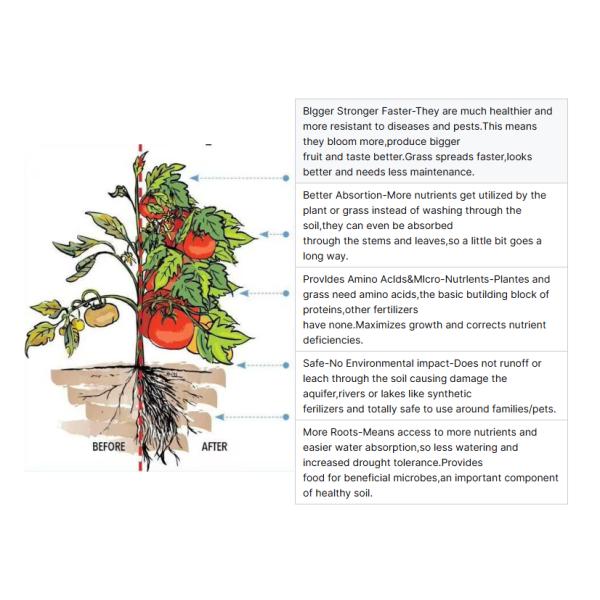 BEFORE

AFTER

Blgger Stronger Faster-They are much healthier and more resistant to diseases and pests.This means they bloom more,produce bigger
fruit and taste better.Grass spreads faster,looks better and needs less maintenance.

Better Absortion-More nutrients get utilized by the plant or grass instead of washing through the soil,they can even be absorbed
through the stems and leaves,so a little bit goes a long way.

Provldes Amino Aclds&Mlcro-Nutrlents-Plantes and grass need amino acids,the basic butilding block of proteins,other fertilizers
have none.Maximizes growth and corrects nutrient deficiencies.

Safe-No Environmental impact-Does not runoff or leach through the soil causing damage the aquifer,rivers or lakes like synthetic
ferilizers and totally safe to use around families/pets.

More Roots-Means access to more nutrients and easier water absorption,so less watering and increased drought tolerance.Provides
food for beneficial microbes,an important component of healthy soil.