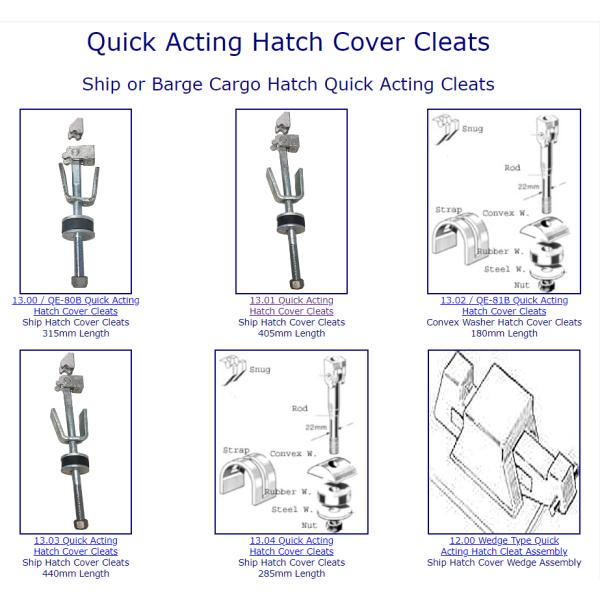 Quick Acting Hatch Cover Cleats

Ship or Barge Cargo Hatch Quick Acting Cleats

13.00 / QE-80B Quick Acting Hatch Cover Cleats
Ship Hatch Cover Cleats
315mm Length

13.01 Quick Acting Hatch Cover Cleats
Ship Hatch Cover Cleats
405mm Length

Snug
Rod
22mm
Strap
Convex W.
Rubber W.
Steel W.
Nut

13.02 / QE-81B Quick Acting Hatch Cover Cleats
Convex Washer Hatch Cover Cleats
180mm Length

13.03 Quick Acting Hatch Cover Cleats
Ship Hatch Cover Cleats
440mm Length

Snug
Rod
22mm
Strap
Convex W.
Rubber W.
Steel W.
Nut

13.04 Quick Acting Hatch Cover Cleats
Ship Hatch Cover Cleats
285mm Length

12.00 Wedge Type Quick Acting Hatch Cleat Assembly
Ship Hatch Cover Wedge Assembly