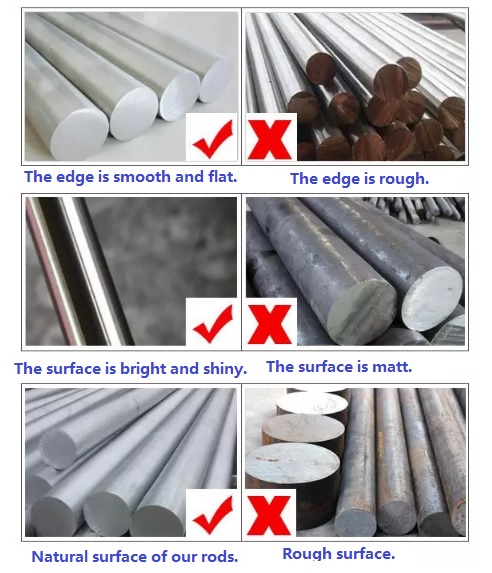 The edge is smooth and flat.

The edge is rough.

The surface is bright and shiny.

The surface is matt.

Natural surface of our rods.

Rough surface.