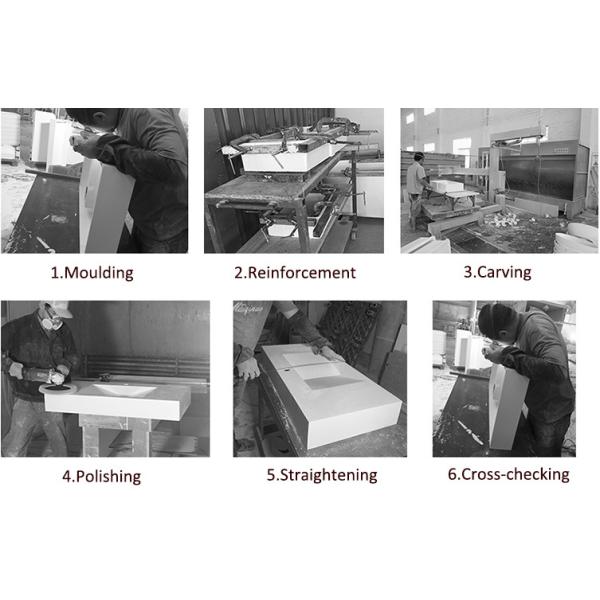 1.Moulding

2.Reinforcement

3.Carving

4.Polishing

5.Straightening

6.Cross-checking