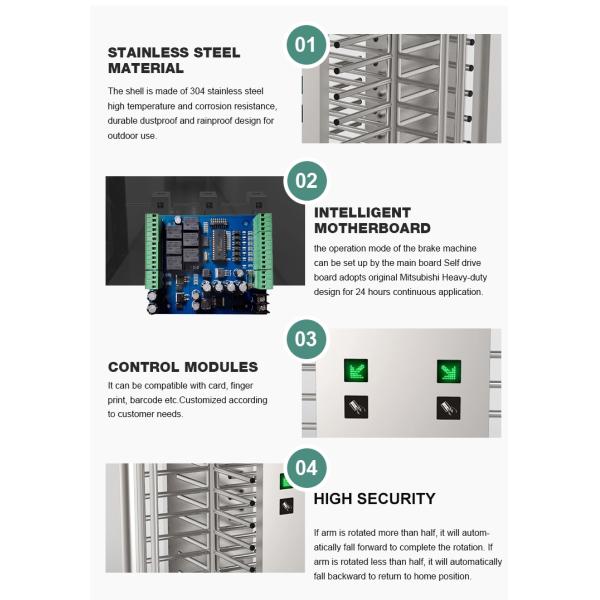 01

STAINLESS STEEL MATERIAL

The shell is made of 304 stainless steel high temperature and corrosion resistance, durable dustproof and rainproof design for outdoor use.

02

INTELLIGENT MOTHERBOARD

the operation mode of the brake machine can be set up by the main board Self drive board adopts original Mitsubishi Heavy-duty design for 24 hours continuous application.

03

CONTROL MODULES

It can be compatible with card, finger print, barcode etc.Customized according to customer needs.

04

HIGH SECURITY

If arm is rotated more than half, it will automatically fall forward to complete the rotation. If arm is rotated less than half, it will automatically fall backward to return to home position.