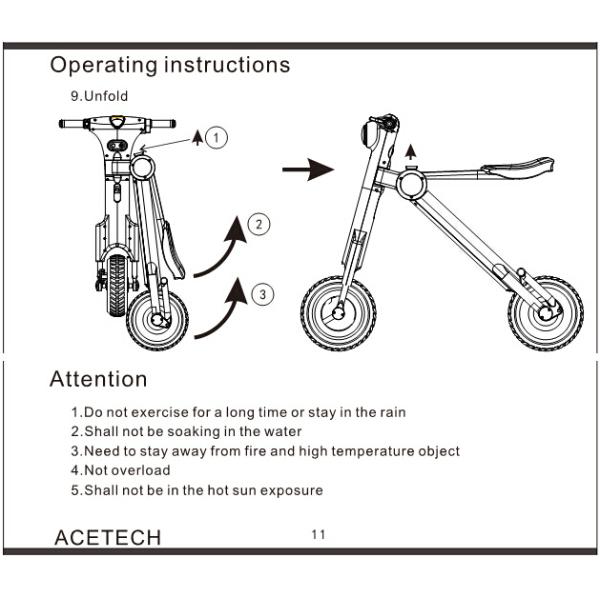 Operating instructions

9.Unfold

1

2

3

Attention

1.Do not exercise for a long time or stay in the rain
2.Shall not be soaking in the water
3.Need to stay away from fire and high temperature object
4.Not overload
5.Shall not be in the hot sun exposure

ACETECH 11