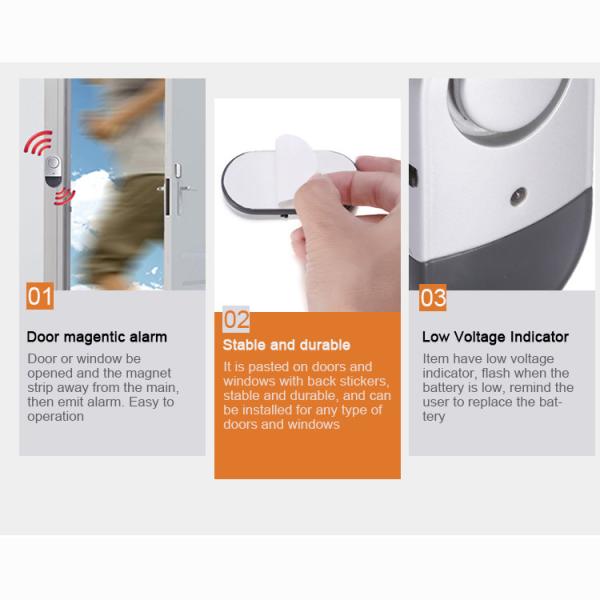 01

Door magentic alarm

Door or window be opened and the magnet strip away from the main, then emit alarm. Easy to operation

02

Stable and durable

It is pasted on doors and windows with back stickers, stable and durable, and can be installed for any type of doors and windows

03

Low Voltage Indicator

Item have low voltage indicator, flash when the battery is low, remind the user to replace the battery