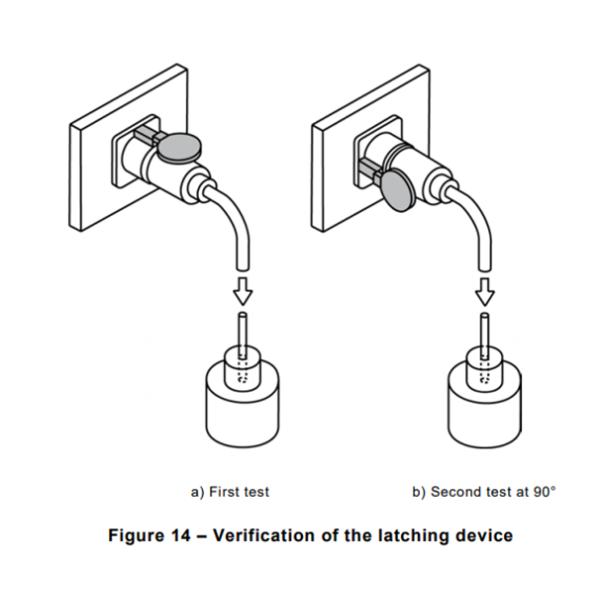 a) First test

b) Second test at 90°

Figure 14 – Verification of the latching device