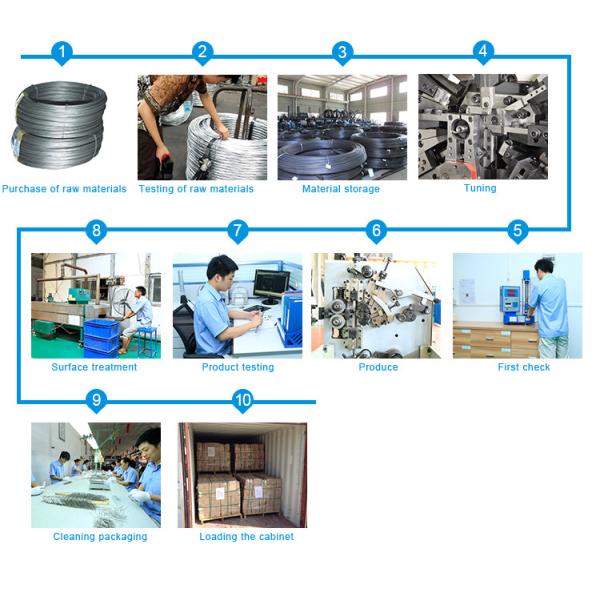 1
Purchase of raw materials

2
Testing of raw materials

3
Material storage

4
Tuning

5
First check

6
Produce

7
Product testing

8
Surface treatment

9
Cleaning packaging

10
Loading the cabinet