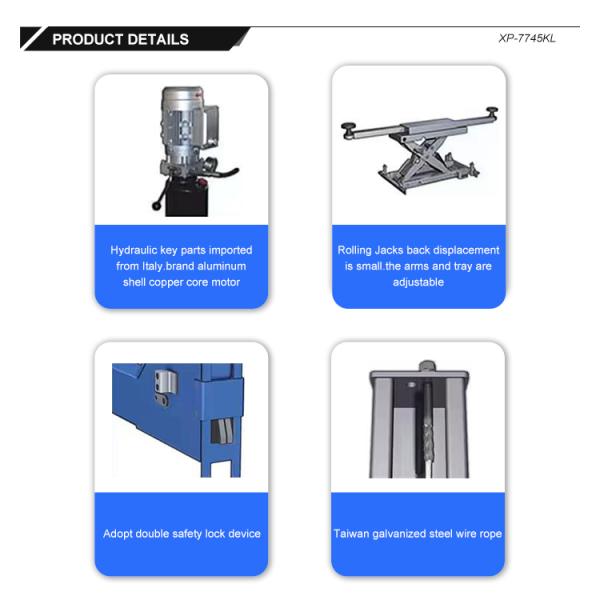 PRODUCT DETAILS

XP-7745KL

Hydraulic key parts imported from Italy.brand aluminum shell copper core motor

Rolling Jacks back displacement is small.the arms and tray are adjustable

Adopt double safety lock device

Taiwan galvanized steel wire rope