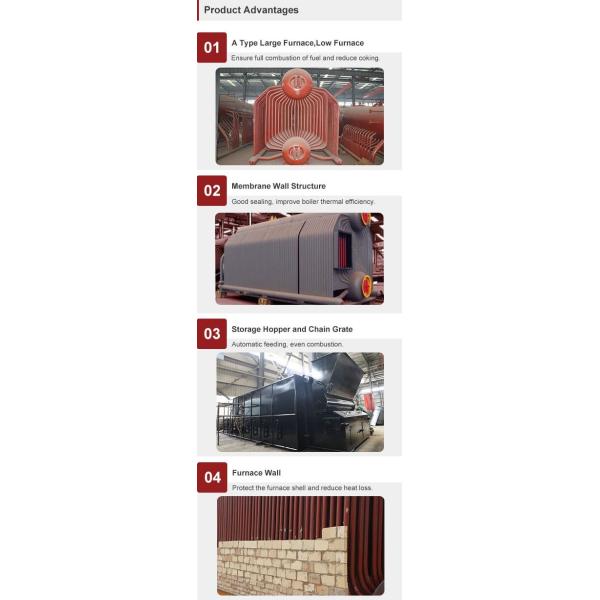 Product Advantages

01 A Type Large Furnace,Low Furnace

Ensure full combustion of fuel and reduce coking.

02 Membrane Wall Structure

Good sealing, improve boiler thermal efficiency.

03 Storage Hopper and Chain Grate

Automatic feeding, even combustion.

04 Furnace Wall

Protect the furnace shell and reduce heat loss.