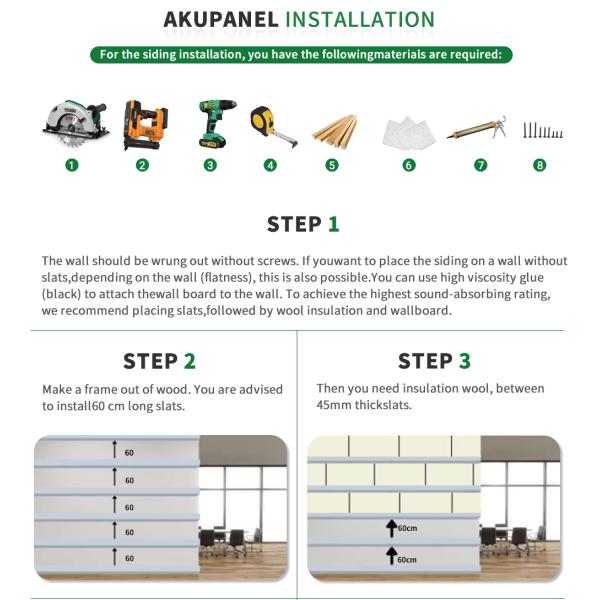 AKUPANEL INSTALLATION

For the siding installation, you have the followingmaterials are required:

1 2 3 4 5 6 7 8

STEP 1

The wall should be wrung out without screws. If youwant to place the siding on a wall without slats,depending on the wall (flatness), this is also possible.You can use high viscosity glue (black) to attach thewall board to the wall. To achieve the highest sound-absorbing rating, we recommend placing slats,followed by wool insulation and wallboard.

STEP 2

Make a frame out of wood. You are advised to install60 cm long slats.

60
60
60
60
60

STEP 3

Then you need insulation wool, between 45mm thickslats.

60cm
60cm