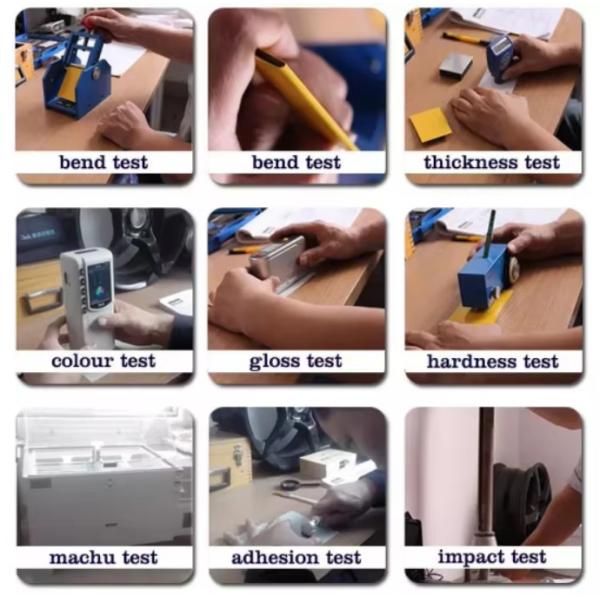 bend test

bend test

thickness test

colour test

gloss test

hardness test

machu test

adhesion test

impact test