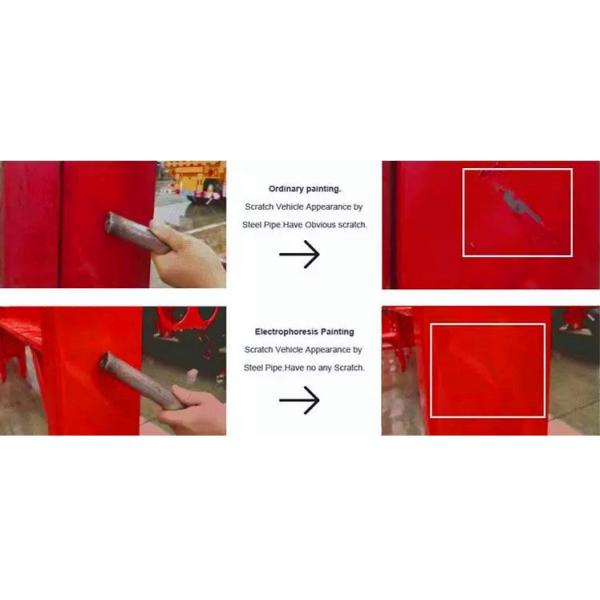 Ordinary painting.

Scratch Vehicle Appearance by Steel Pipe.Have Obvious scratch.

Electrophoresis Painting

Scratch Vehicle Appearance by Steel Pipe.Have no any Scratch.