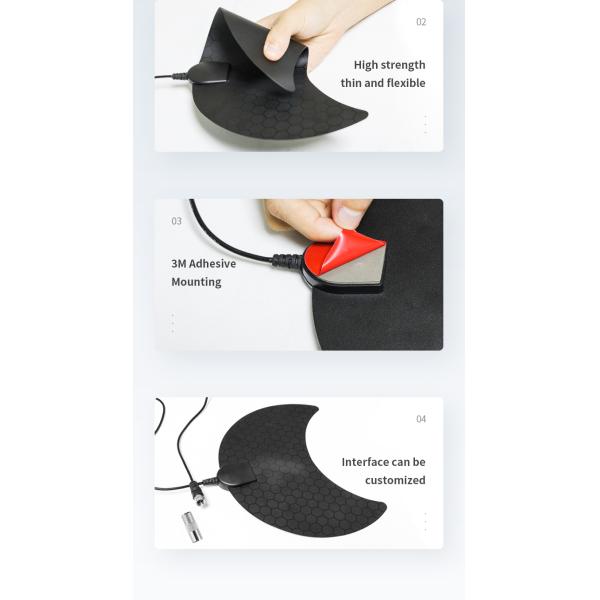 02

High strength thin and flexible

03

3M Adhesive Mounting

04

Interface can be customized