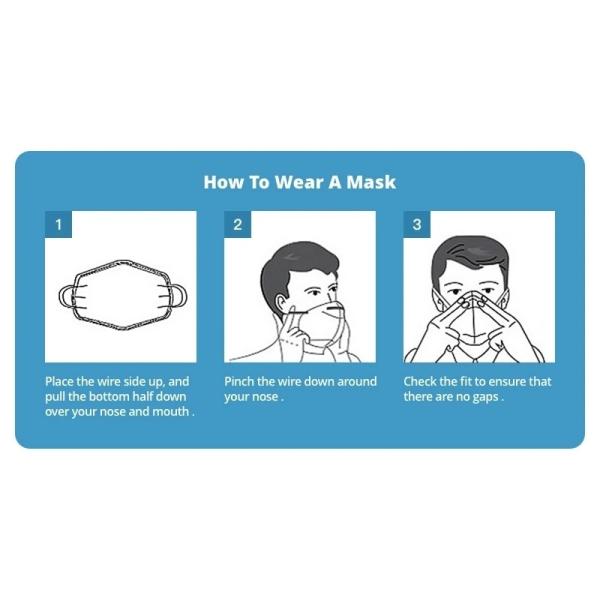 How To Wear A Mask

1

Place the wire side up, and pull the bottom half down over your nose and mouth .

2

Pinch the wire down around your nose .

3

Check the fit to ensure that there are no gaps .