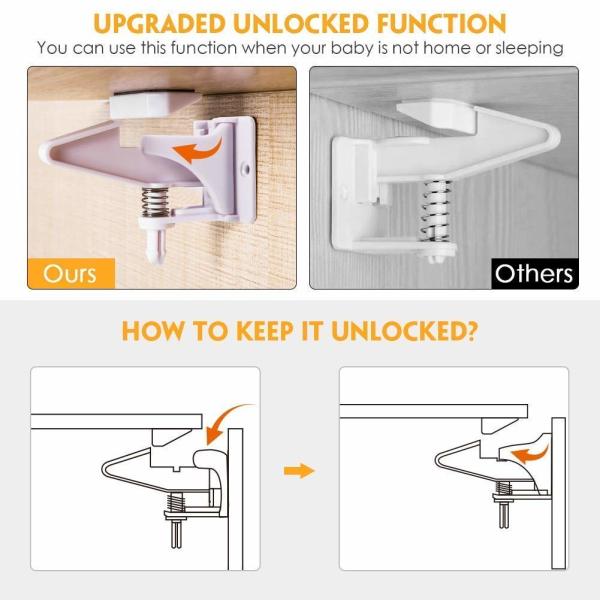 UPGRADED UNLOCKED FUNCTION
You can use this function when your baby is not home or sleeping

Ours

Others

HOW TO KEEP IT UNLOCKED?