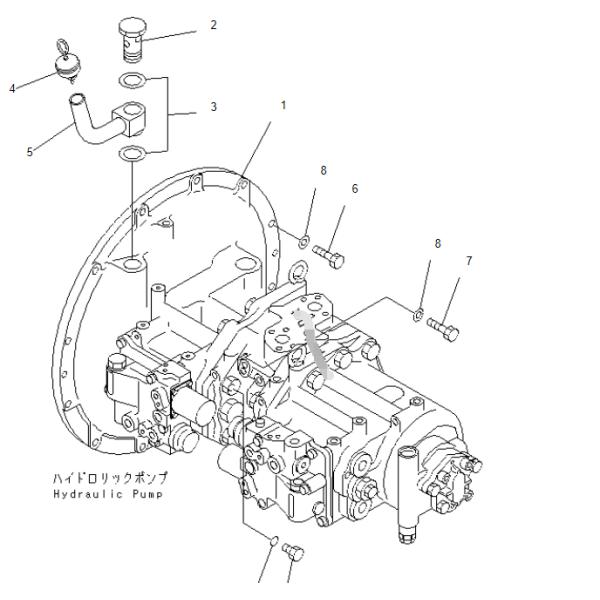 2
4
3
1
5
8
6
8
7
ハイドロリックポンプ
Hydraulic Pump