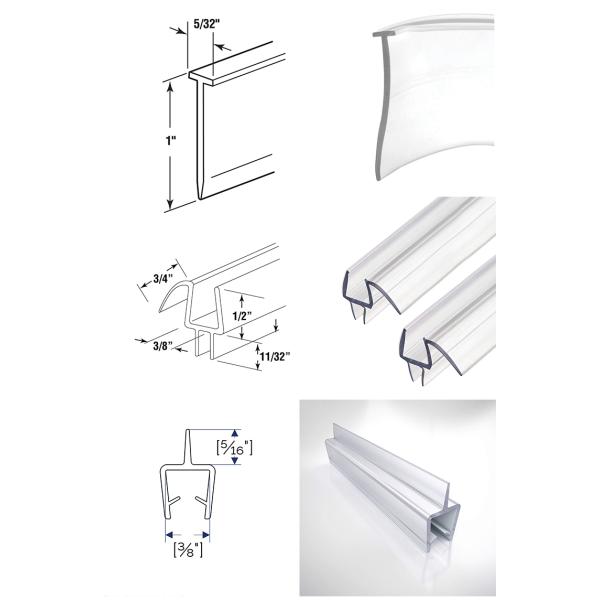 5/32"

1"

3/4"

1/2"

3/8"

11/32"

[$\frac{5}{16}$"]

[$\frac{3}{8}$"]