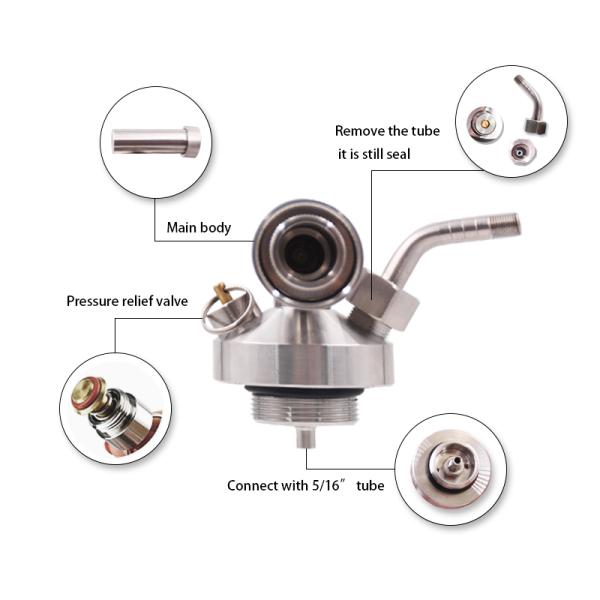 Remove the tube
it is still seal

Main body

Pressure relief valve

Connect with 5/16″ tube