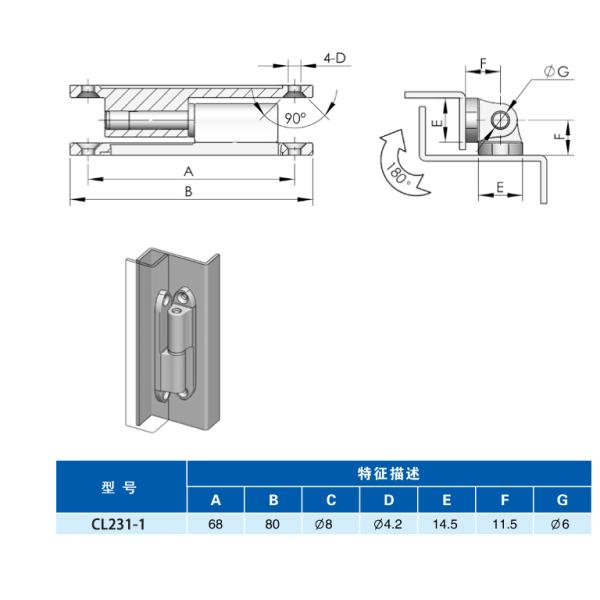 4-D

90°

A

B

F

ØG

E

F

180°

E

| 型 号 | 特征描述 | | | | | | |
|---|---|---|---|---|---|---|---|
| | A | B | C | D | E | F | G |
| CL231-1 | 68 | 80 | Ø8 | Ø4.2 | 14.5 | 11.5 | Ø6 |