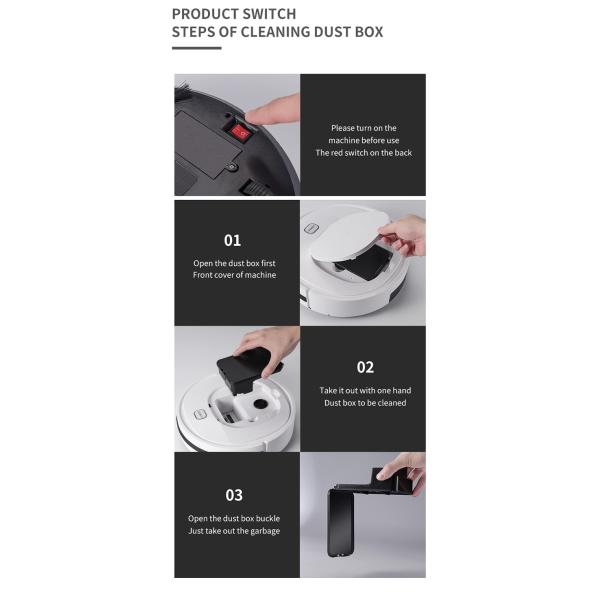 PRODUCT SWITCH
STEPS OF CLEANING DUST BOX

Please turn on the machine before use
The red switch on the back

01

Open the dust box first
Front cover of machine

02

Take it out with one hand
Dust box to be cleaned

03

Open the dust box buckle
Just take out the garbage