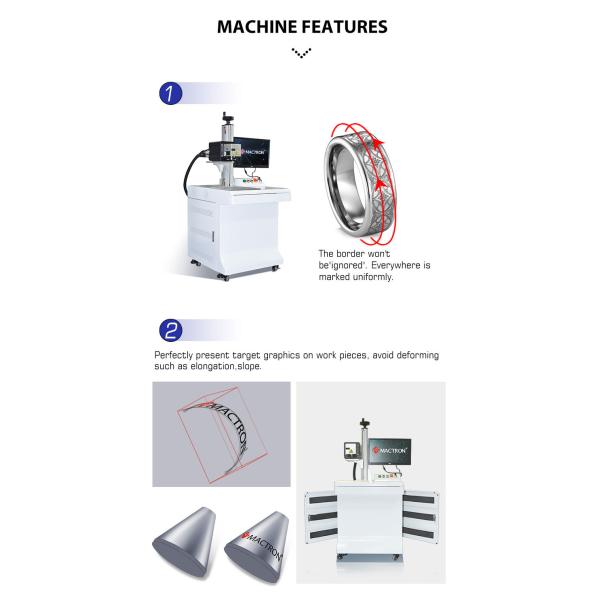 MACHINE FEATURES

1

MACTRON

The border won't be"ignored". Everywhere is marked uniformly.

2

Perfectly present target graphics on work pieces, avoid deforming such as elongation,slope.

MACTRON

MACTRON

MACTRON