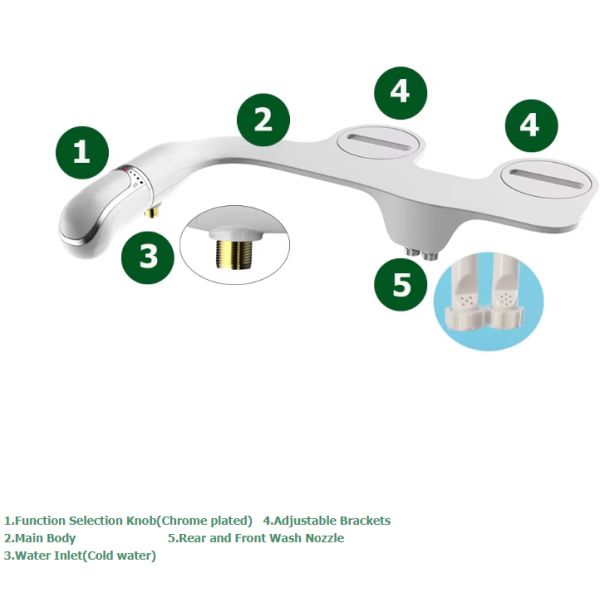 1

2

4

4

3

5

1.Function Selection Knob(Chrome plated) 4.Adjustable Brackets
2.Main Body 5.Rear and Front Wash Nozzle
3.Water Inlet(Cold water)