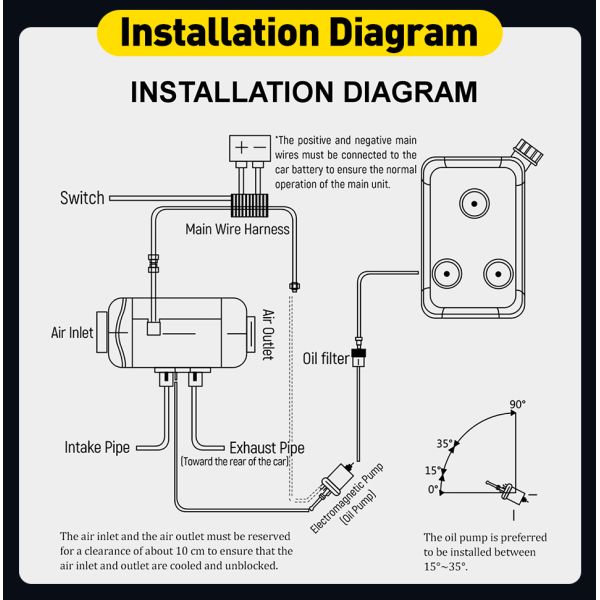 Installation Diagram

INSTALLATION DIAGRAM

+ −

*The positive and negative main wires must be connected to the car battery to ensure the normal operation of the main unit.

Switch

Main Wire Harness

Air Inlet

Air Outlet

Oil filter

Intake Pipe

Exhaust Pipe
(Toward the rear of the car)

Electromagnetic Pump
(Oil Pump)

90°
35°
15°
0°

The air inlet and the air outlet must be reserved for a clearance of about 10 cm to ensure that the air inlet and outlet are cooled and unblocked.

The oil pump is preferred to be installed between 15°~35°.