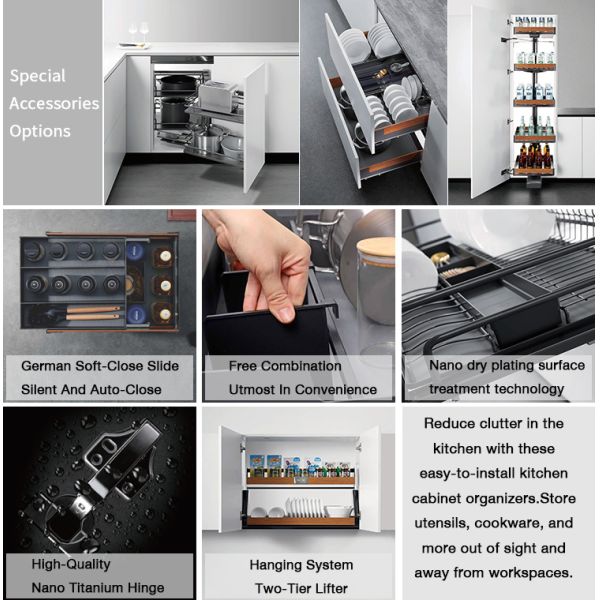 Special Accessories Options

German Soft-Close Slide
Silent And Auto-Close

Free Combination
Utmost In Convenience

Nano dry plating surface
treatment technology

High-Quality
Nano Titanium Hinge

Hanging System
Two-Tier Lifter

Reduce clutter in the kitchen with these easy-to-install kitchen cabinet organizers.Store utensils, cookware, and more out of sight and away from workspaces.