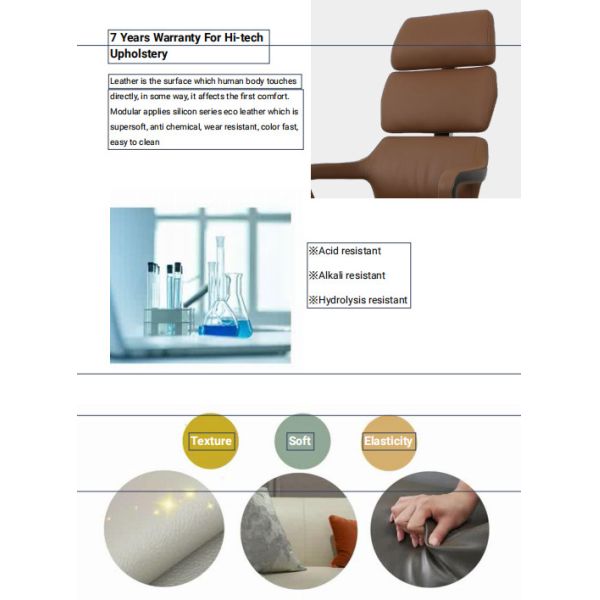 7 Years Warranty For Hi-tech Upholstery

Leather is the surface which human body touches directly, in some way, it affects the first comfort. Modular applies silicon series eco leather which is supersoft, anti chemical, wear resistant, color fast, easy to clean

※Acid resistant

※Alkali resistant

※Hydrolysis resistant

Texture

Soft

Elasticity